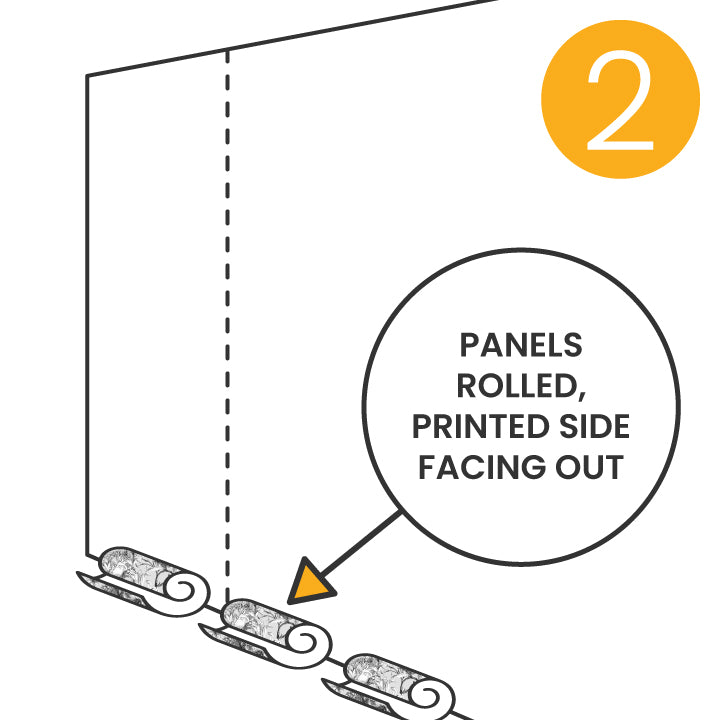 2

PANELS ROLLED, PRINTED SIDE FACING OUT