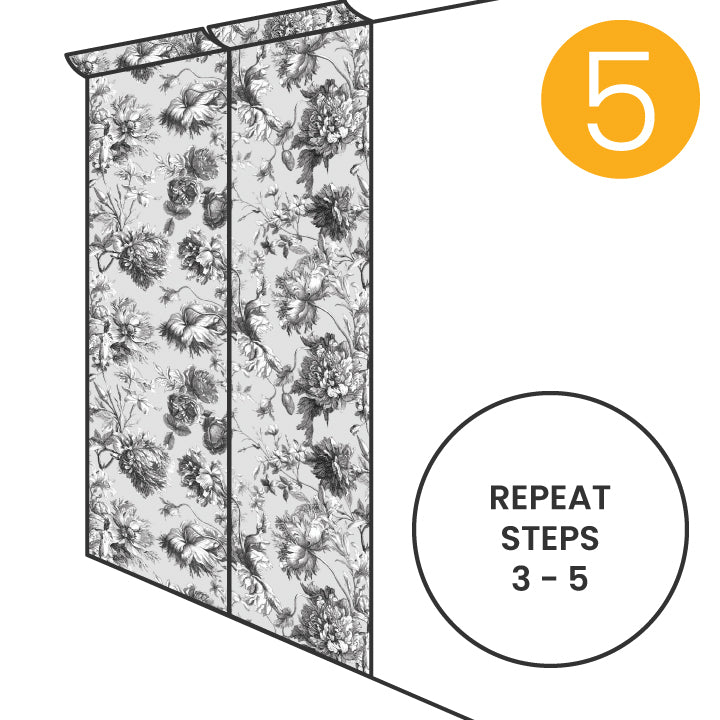 5

REPEAT STEPS 3 - 5